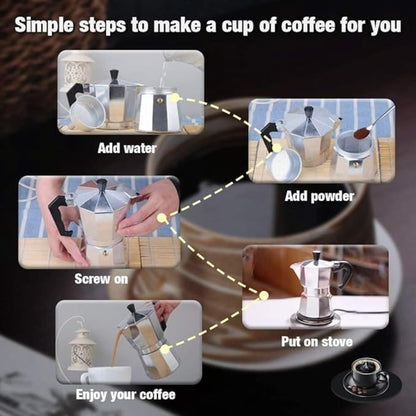 Simple steps to make a cup of coffee for you

Add water

Add powder

Screw on

Put on stove

Enjoy your coffee