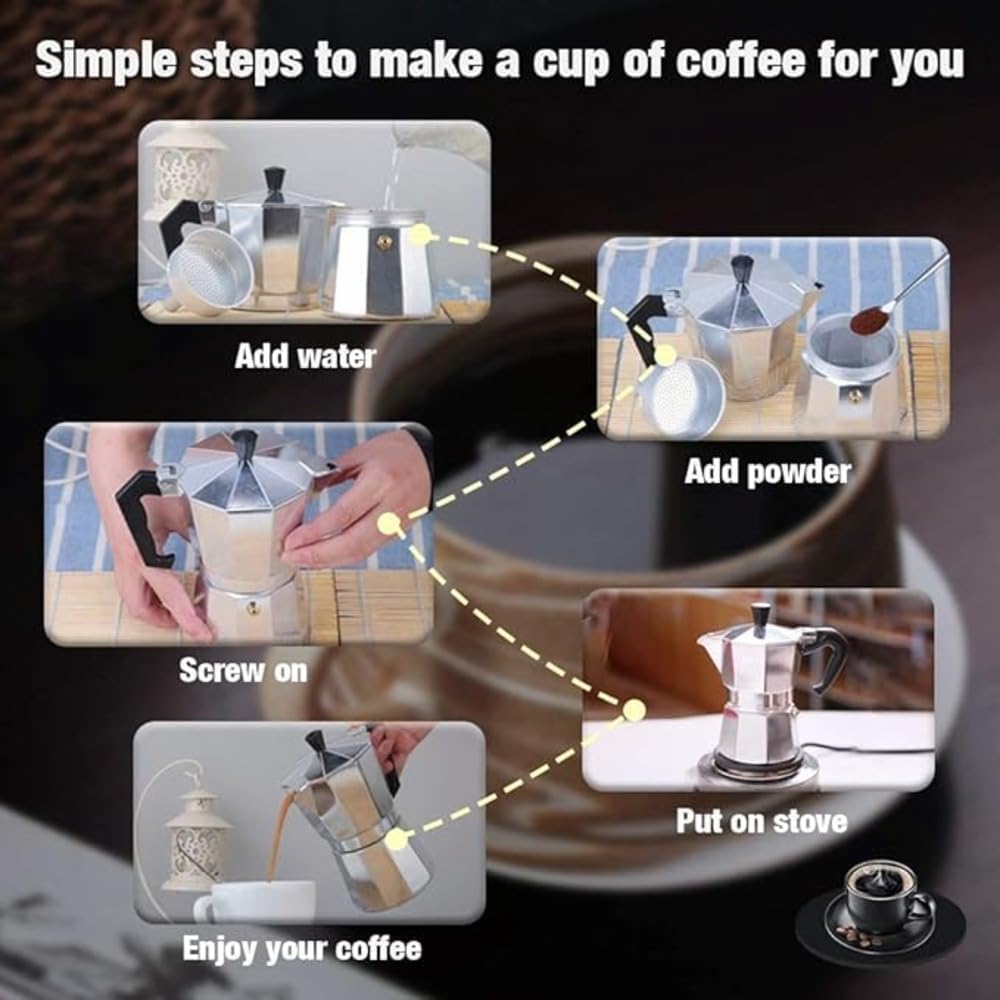 Simple steps to make a cup of coffee for you

Add water

Add powder

Screw on

Put on stove

Enjoy your coffee