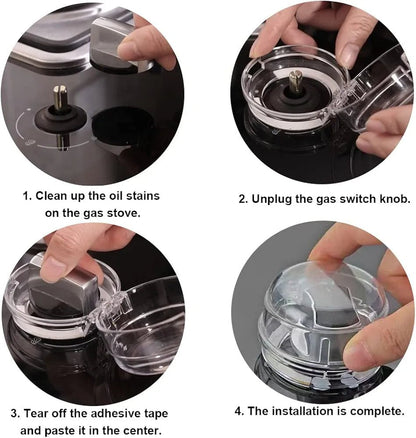 1. Clean up the oil stains on the gas stove.

2. Unplug the gas switch knob.

3. Tear off the adhesive tape and paste it in the center.

4. The installation is complete.