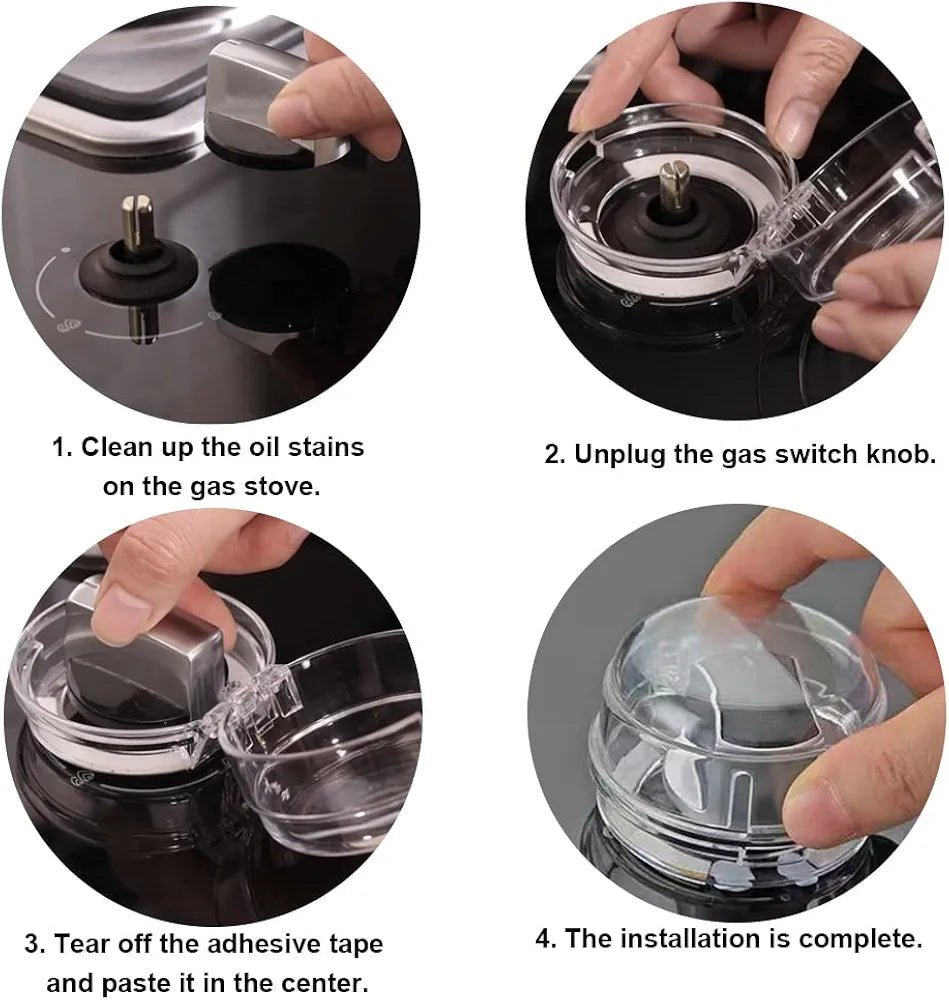 1. Clean up the oil stains on the gas stove.

2. Unplug the gas switch knob.

3. Tear off the adhesive tape and paste it in the center.

4. The installation is complete.