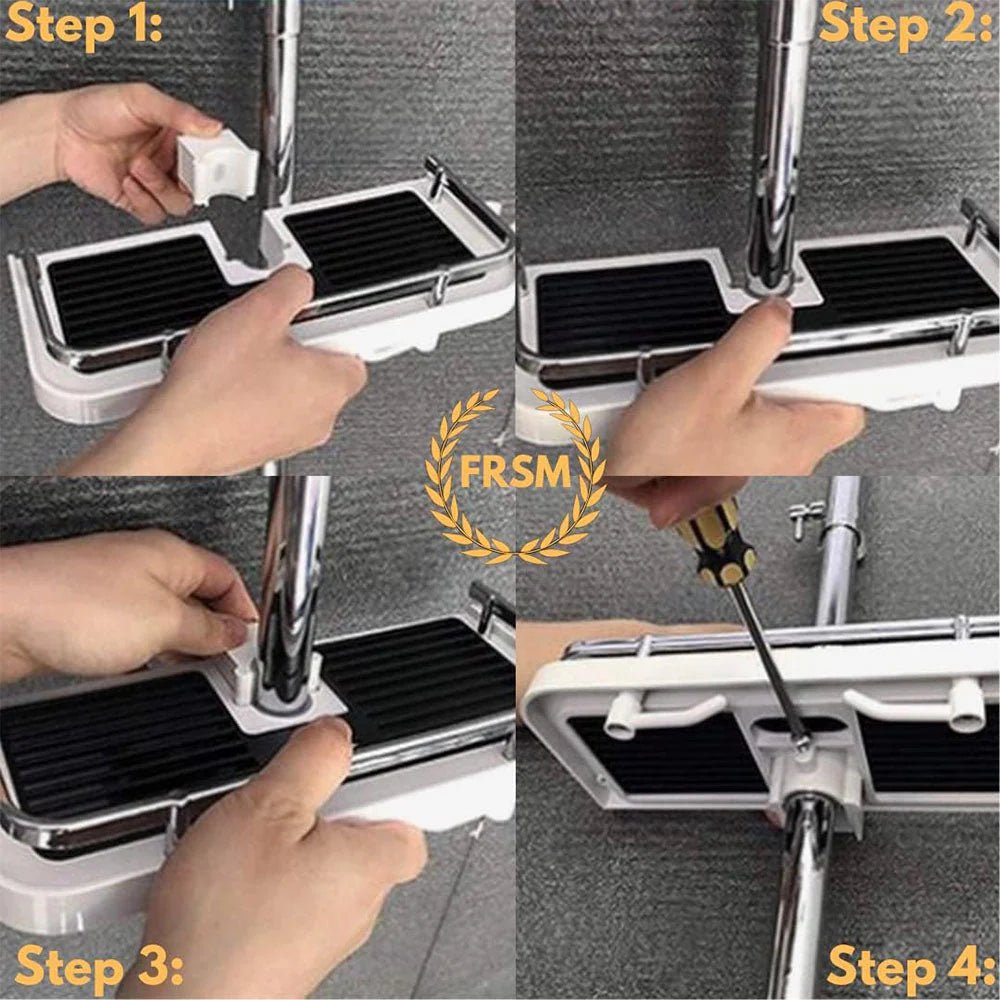 Step 1:

Step 2:

FRSM

Step 3:

Step 4: