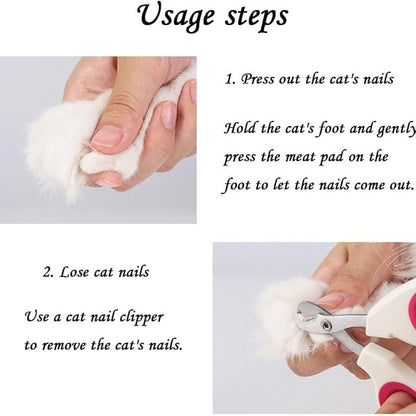 Usage steps

1. Press out the cat's nails

Hold the cat's foot and gently press the meat pad on the foot to let the nails come out.

2. Lose cat nails

Use a cat nail clipper to remove the cat's nails.