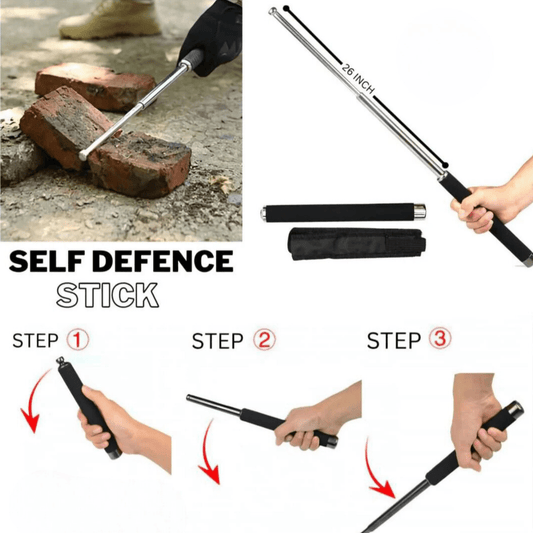 26 INCH

SELF DEFENCE
STICK

STEP ①

STEP ②

STEP ③