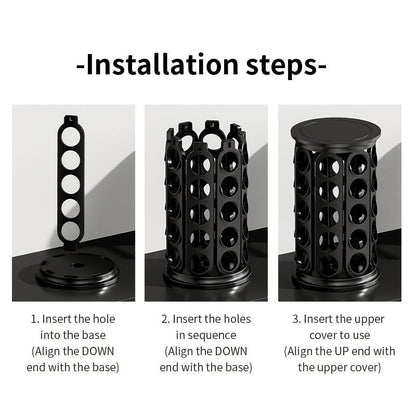 -Installation steps-

1. Insert the hole into the base (Align the DOWN end with the base)

2. Insert the holes in sequence (Align the DOWN end with the base)

3. Insert the upper cover to use (Align the UP end with the upper cover)