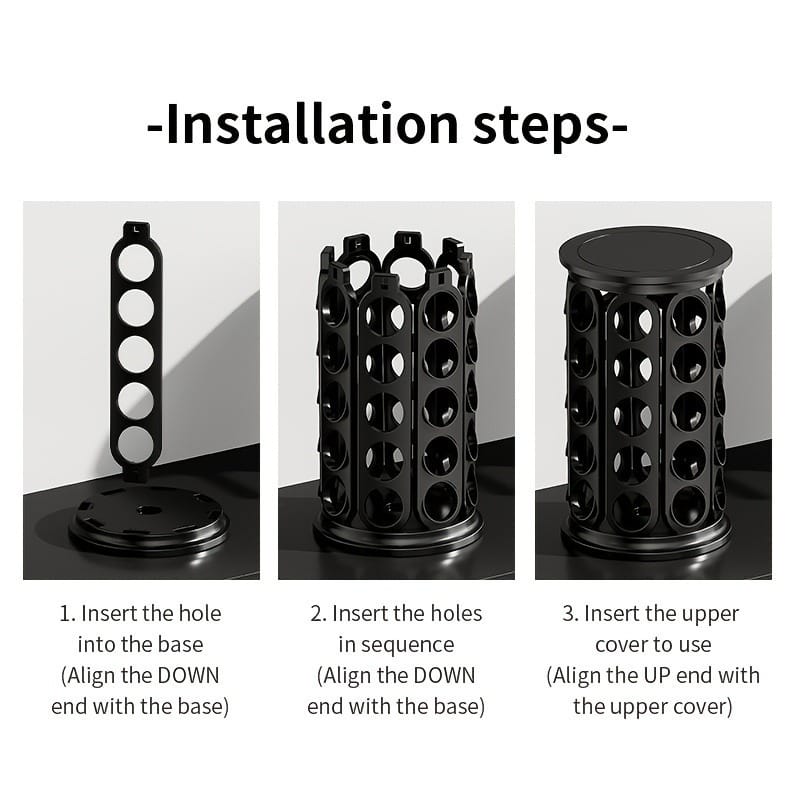 -Installation steps-

1. Insert the hole into the base (Align the DOWN end with the base)

2. Insert the holes in sequence (Align the DOWN end with the base)

3. Insert the upper cover to use (Align the UP end with the upper cover)