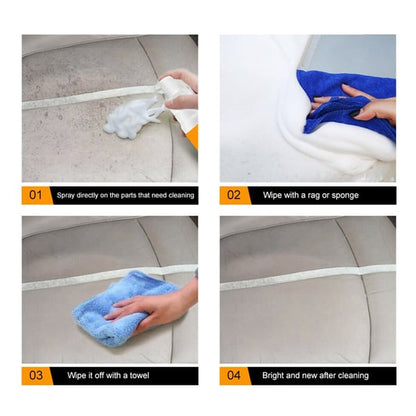 01 Spray directly on the parts that need cleaning

02 Wipe with a rag or sponge

03 Wipe it off with a towel

04 Bright and new after cleaning