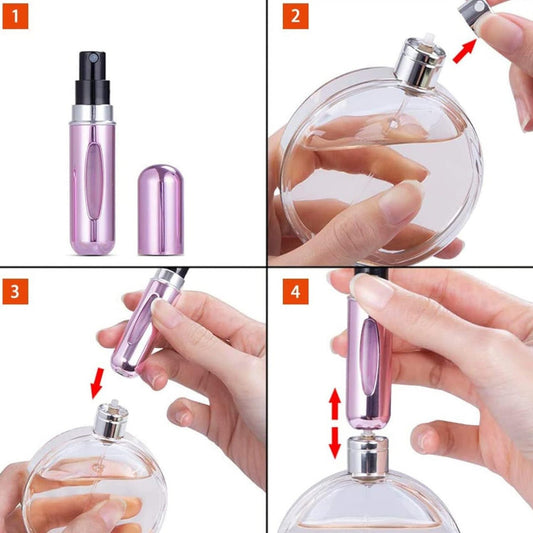 1

2

3

4