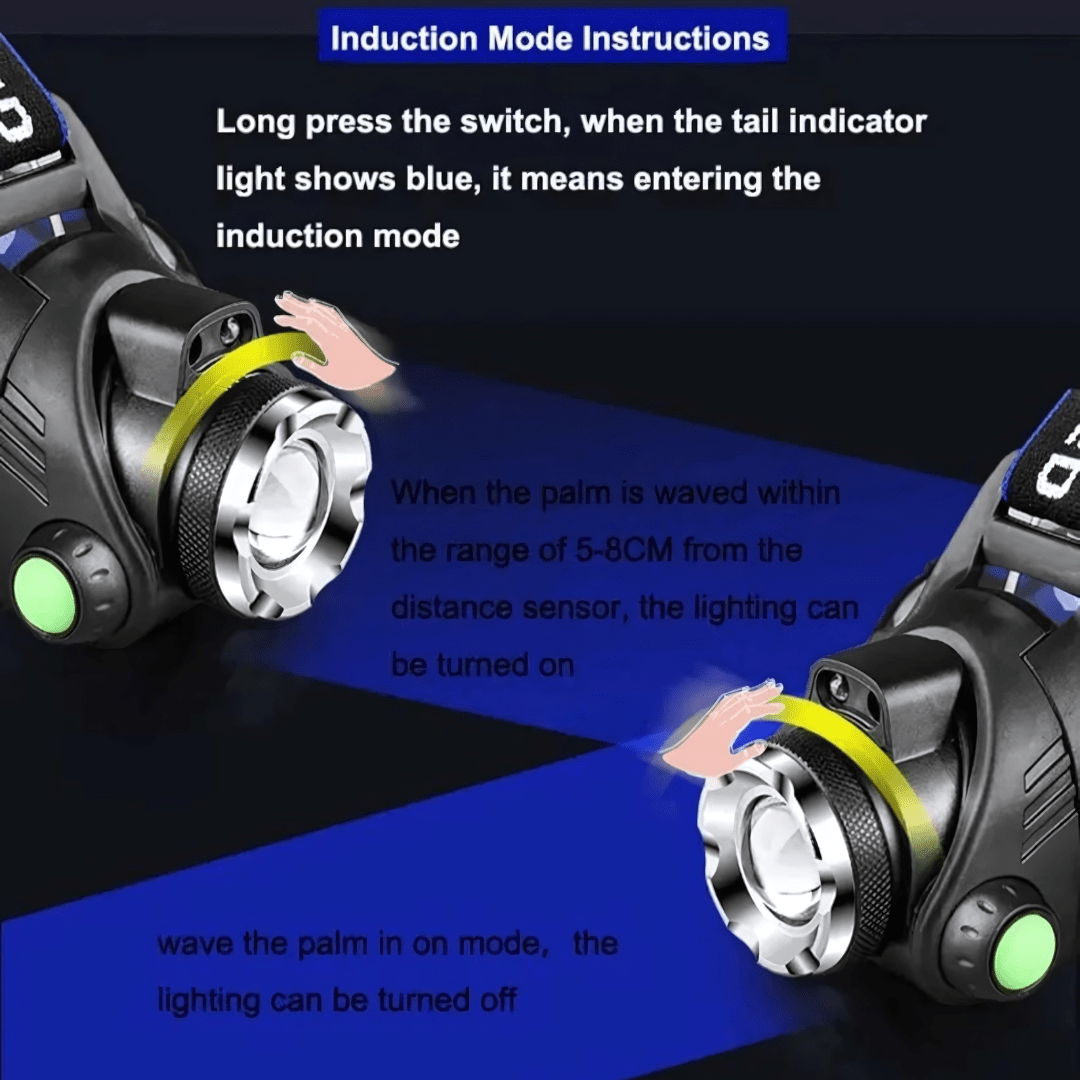 Induction Mode Instructions

Long press the switch, when the tail indicator light shows blue, it means entering the induction mode

When the palm is waved within the range of 5-8CM from the distance sensor, the lighting can be turned on

wave the palm in on mode, the lighting can be turned off