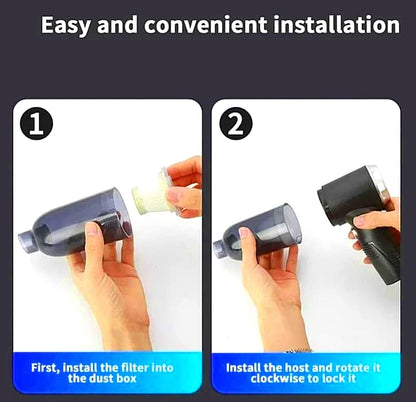 Easy and convenient installation

1

First, install the filter into the dust box

2

Install the host and rotate it clockwise to lock it