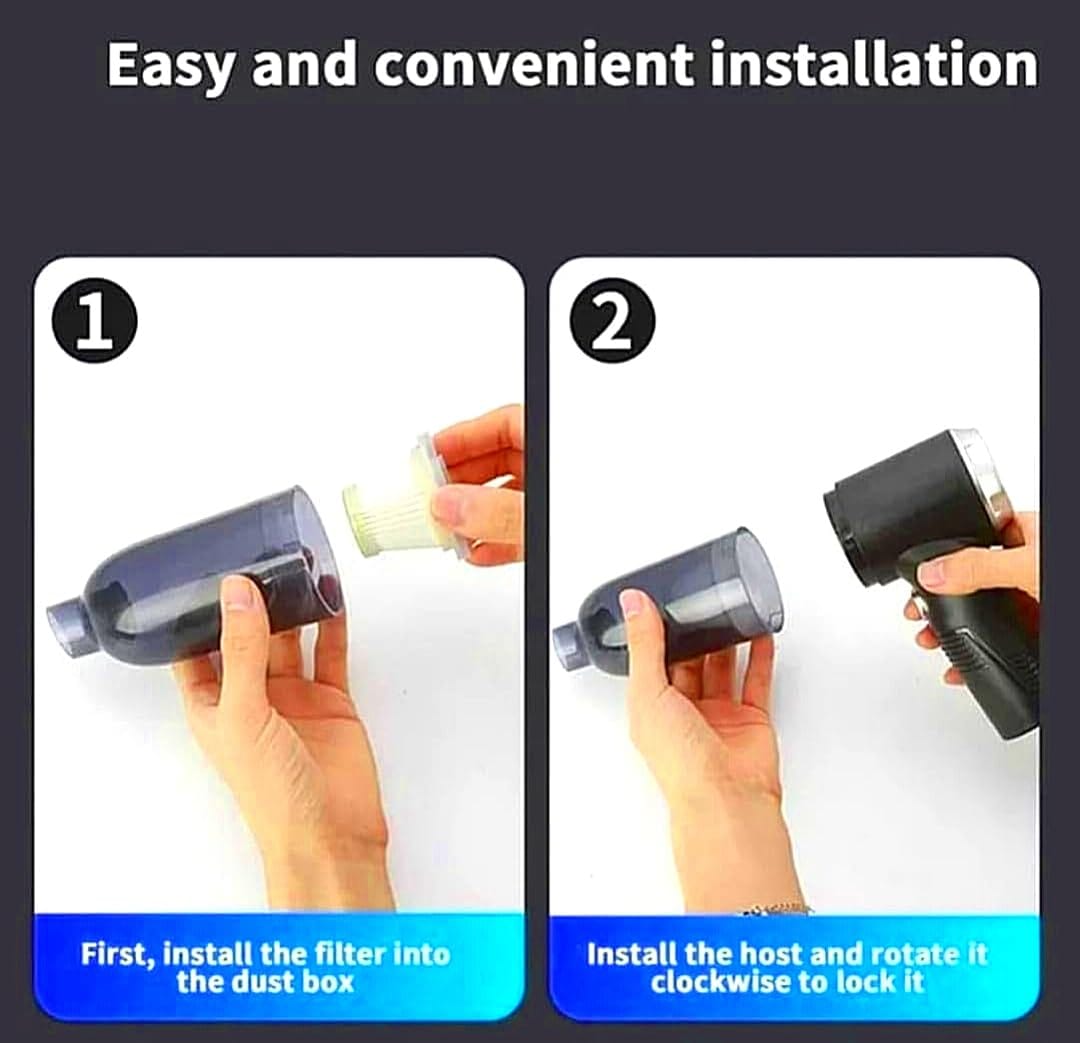 Easy and convenient installation

1

First, install the filter into the dust box

2

Install the host and rotate it clockwise to lock it