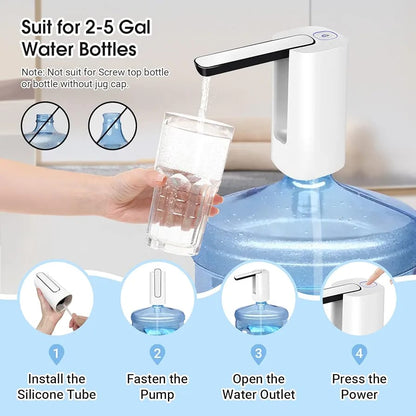 Suit for 2-5 Gal Water Bottles

Note: Not suit for Screw top bottle or bottle without jug cap.

1
Install the Silicone Tube

2
Fasten the Pump

3
Open the Water Outlet

4
Press the Power