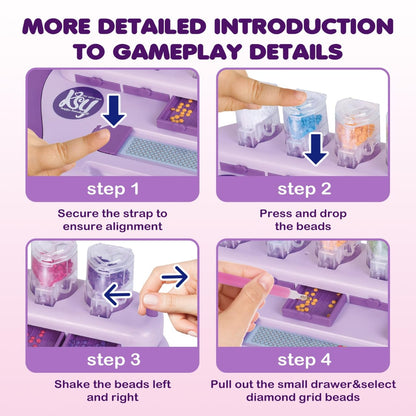 MORE DETAILED INTRODUCTION TO GAMEPLAY DETAILS

ksy

step 1

Secure the strap to ensure alignment

step 2

Press and drop the beads

step 3

Shake the beads left and right

step 4

Pull out the small drawer&select diamond grid beads