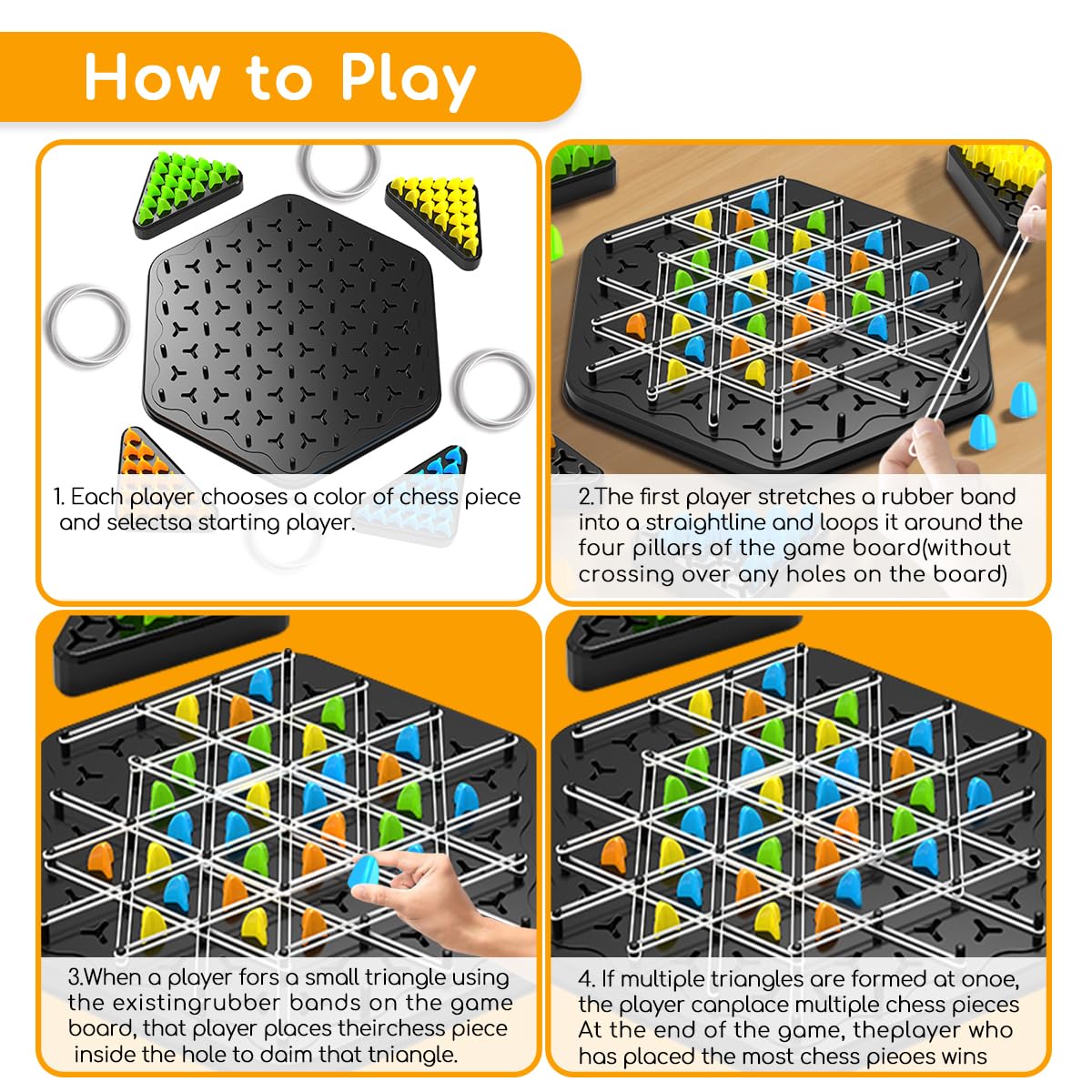 How to Play

1. Each player chooses a color of chess piece and selectsa starting player.

2.The first player stretches a rubber band into a straightline and loops it around the four pillars of the game board(without crossing over any holes on the board)

3.When a player fors a small triangle using the existingrubber bands on the game board, that player places theirchess piece inside the hole to daim that tniangle.

4. If multiple triangles are formed at onoe, the player canplace multiple chess pieces At the end of the game, theplayer who has placed the most chess pieoes wins