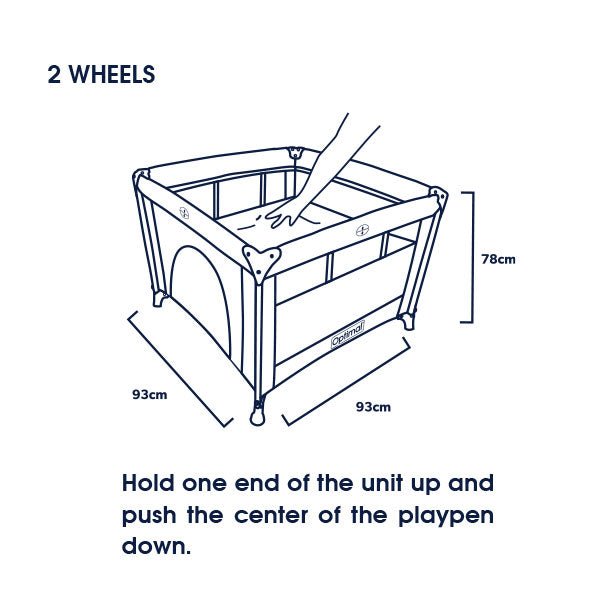 2 WHEELS

78cm

Optimal

93cm

93cm

Hold one end of the unit up and push the center of the playpen down.