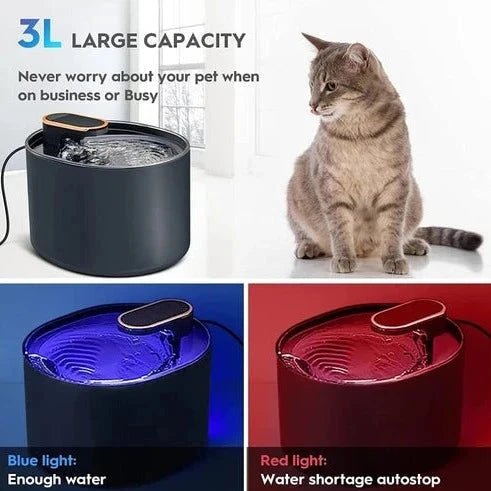 3L LARGE CAPACITY

Never worry about your pet when on business or Busy

Blue light:
Enough water

Red light:
Water shortage autostop