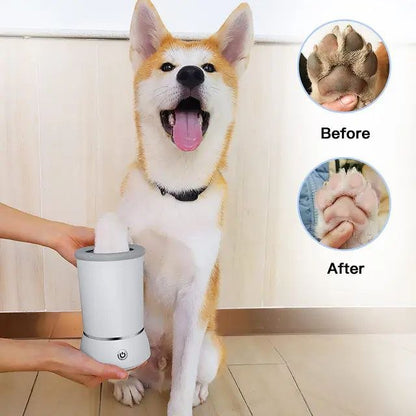 Before

After