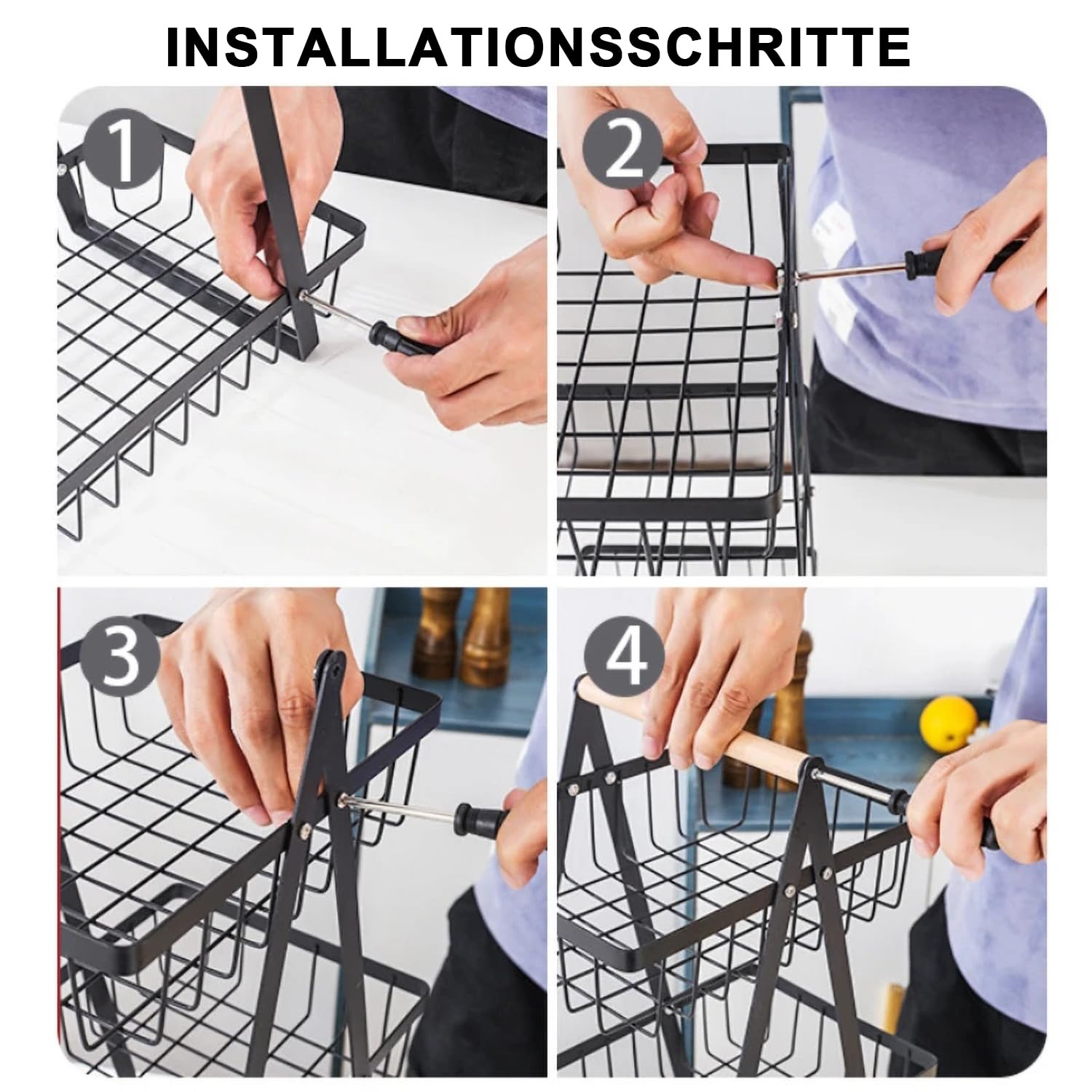 INSTALLATIONSSCHRITTE

1

2

3

4