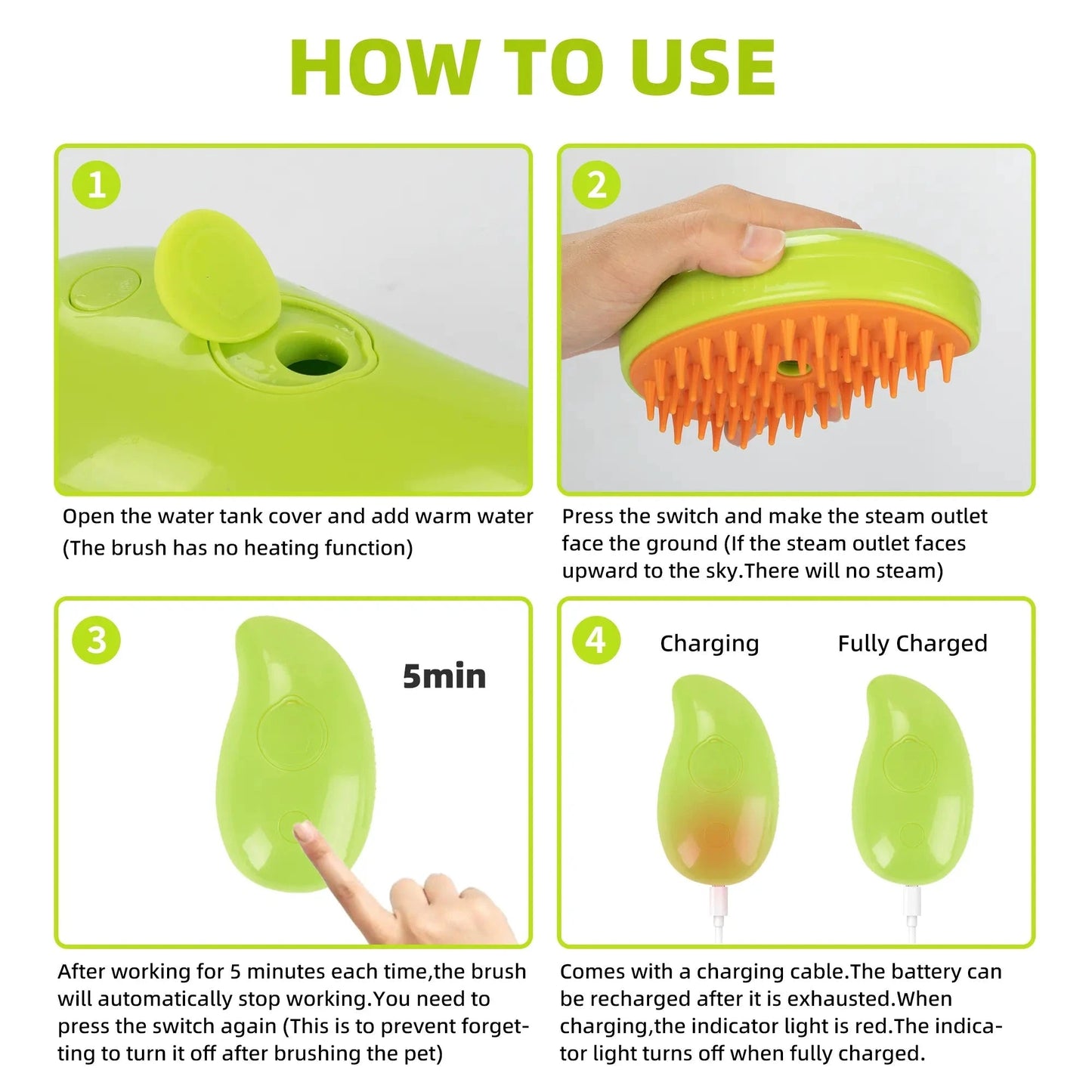 HOW TO USE

1

Open the water tank cover and add warm water (The brush has no heating function)

2

Press the switch and make the steam outlet face the ground (If the steam outlet faces upward to the sky.There will no steam)

3

5min

After working for 5 minutes each time,the brush will automatically stop working.You need to press the switch again (This is to prevent forgetting to turn it off after brushing the pet)

4

Charging

Fully Charged

Comes with a charging cable.The battery can be recharged after it is exhausted.When charging,the indicator light is red.The indicator light turns off when fully charged.