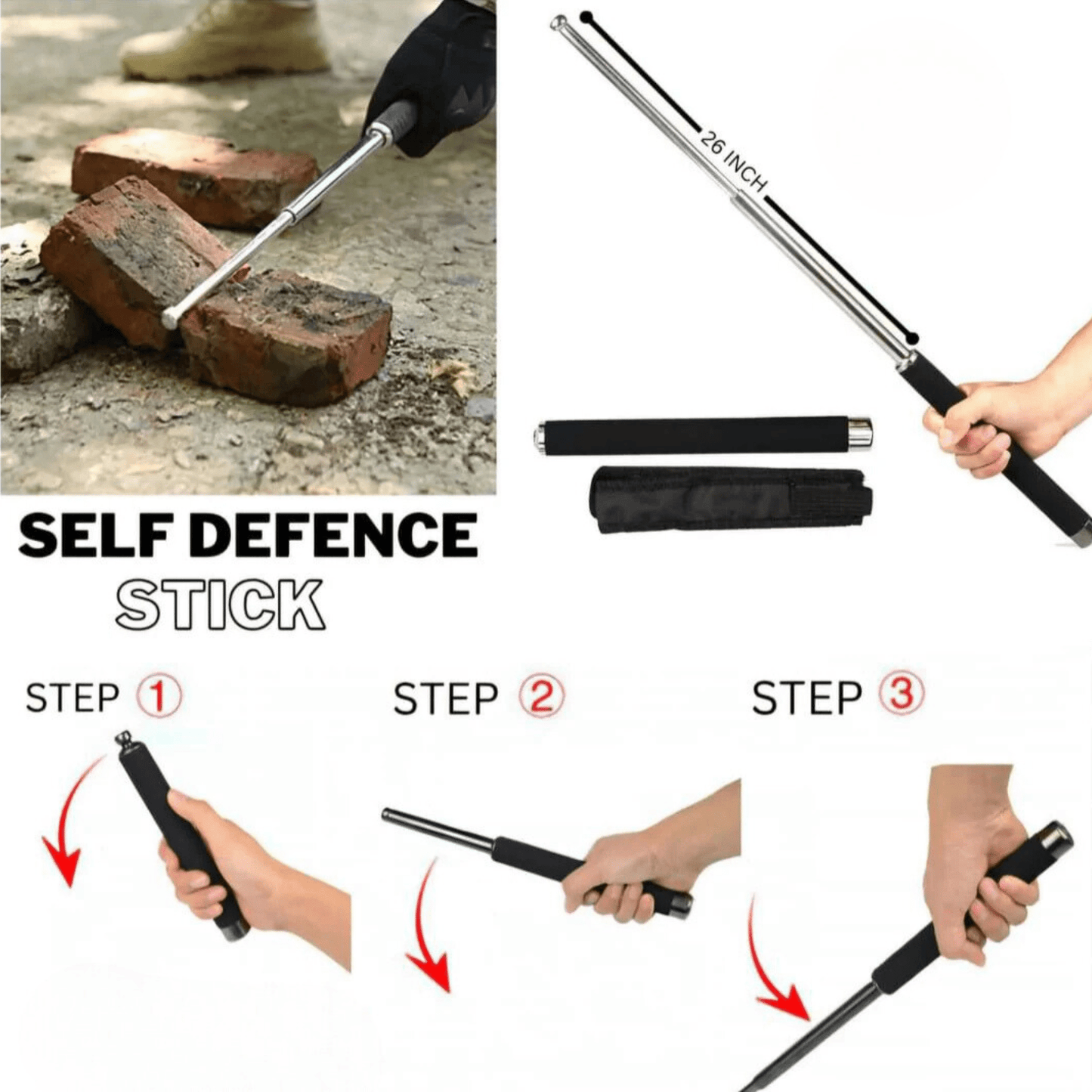 26 INCH

SELF DEFENCE
STICK

STEP 1

STEP 2

STEP 3