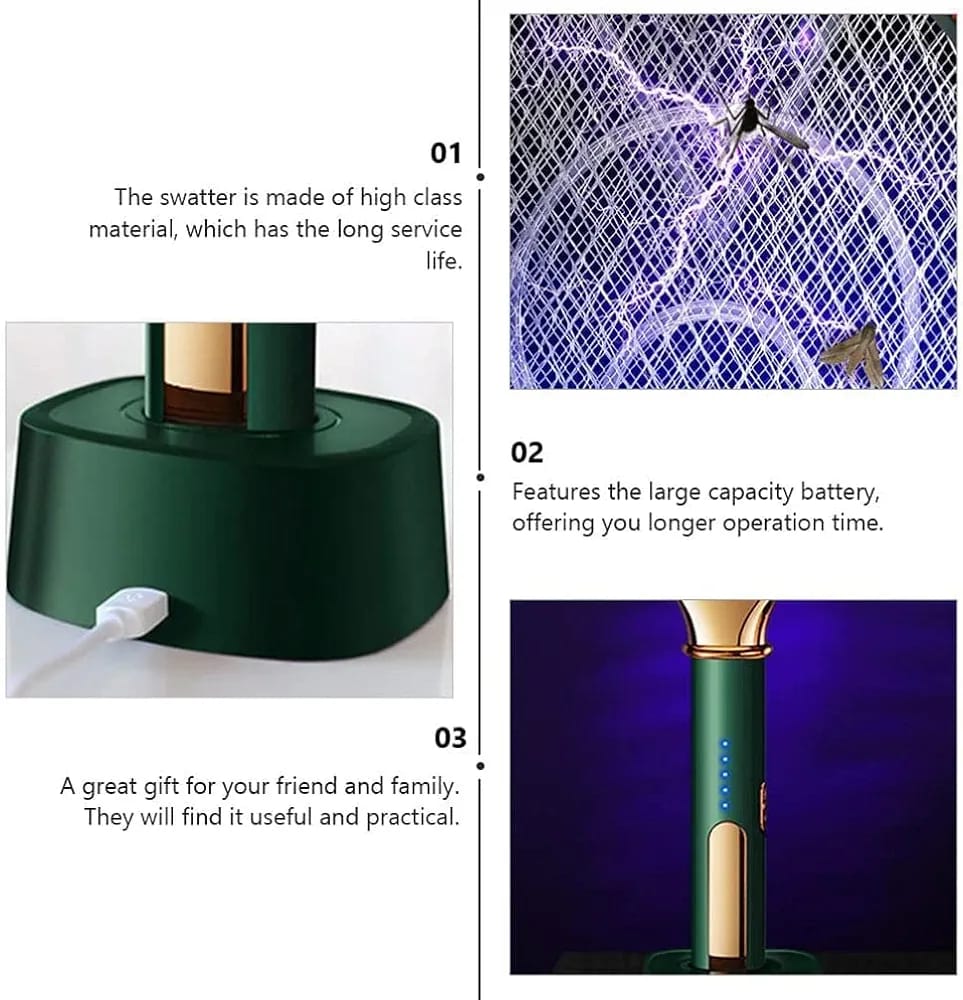 01

The swatter is made of high class material, which has the long service life.

02

Features the large capacity battery, offering you longer operation time.

03

A great gift for your friend and family. They will find it useful and practical.