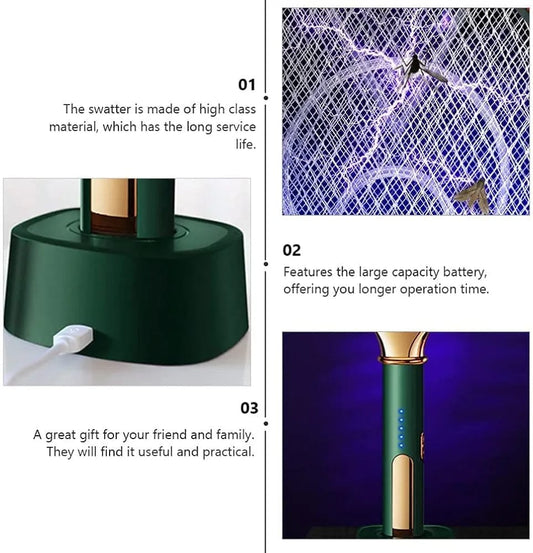 01

The swatter is made of high class material, which has the long service life.

02

Features the large capacity battery, offering you longer operation time.

03

A great gift for your friend and family. They will find it useful and practical.