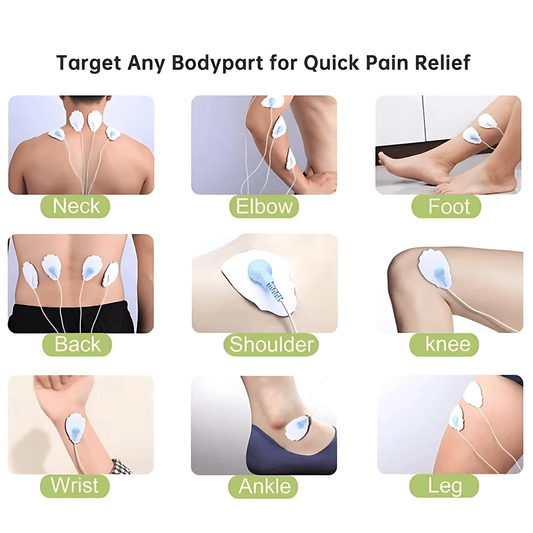 Target Any Bodypart for Quick Pain Relief

Neck

Elbow

Foot

Back

Shoulder

knee

Wrist

Ankle

Leg