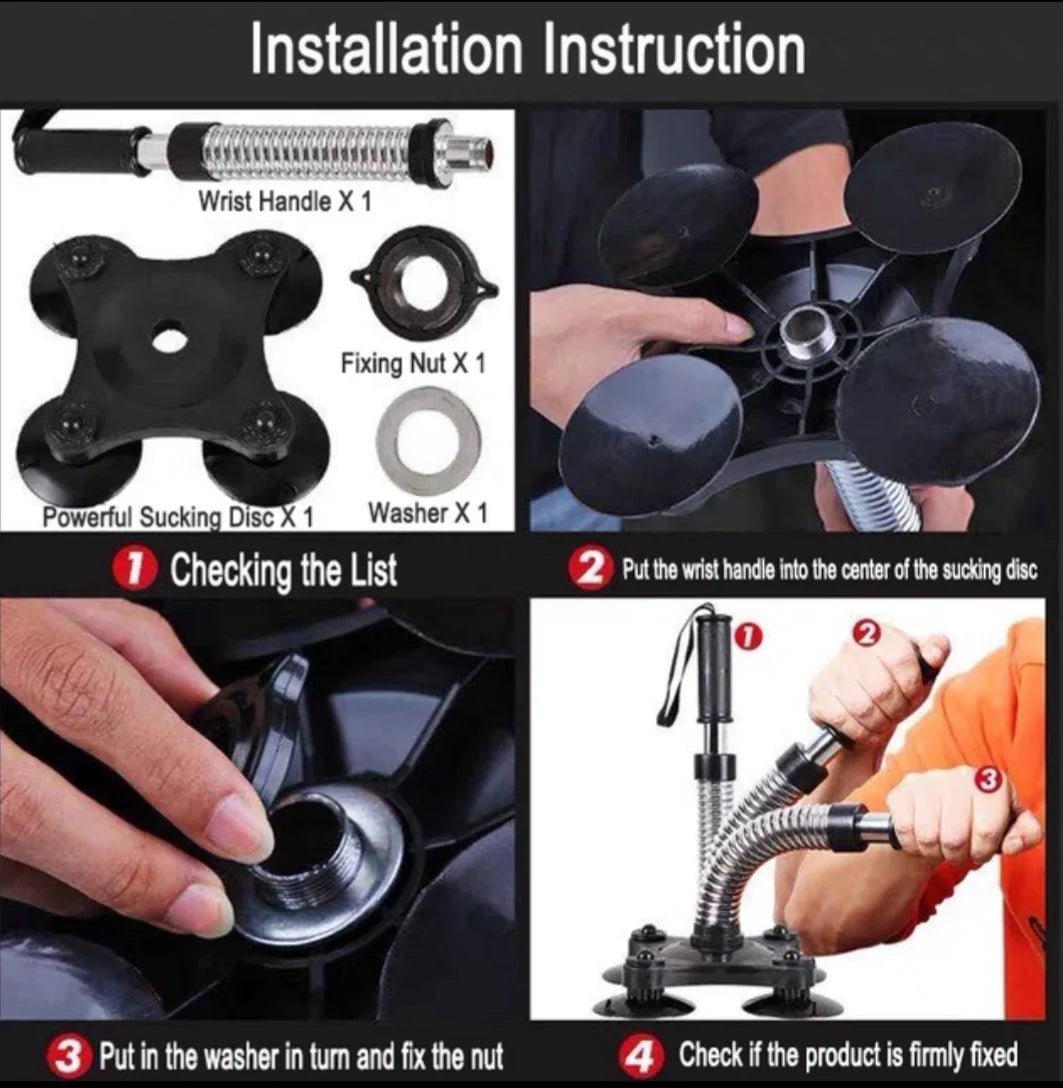 Installation Instruction

Wrist Handle X 1

Fixing Nut X 1

Powerful Sucking Disc X 1

Washer X 1

1 Checking the List

2 Put the wrist handle into the center of the sucking disc

1

2

3

3 Put in the washer in turn and fix the nut

4 Check if the product is firmly fixed