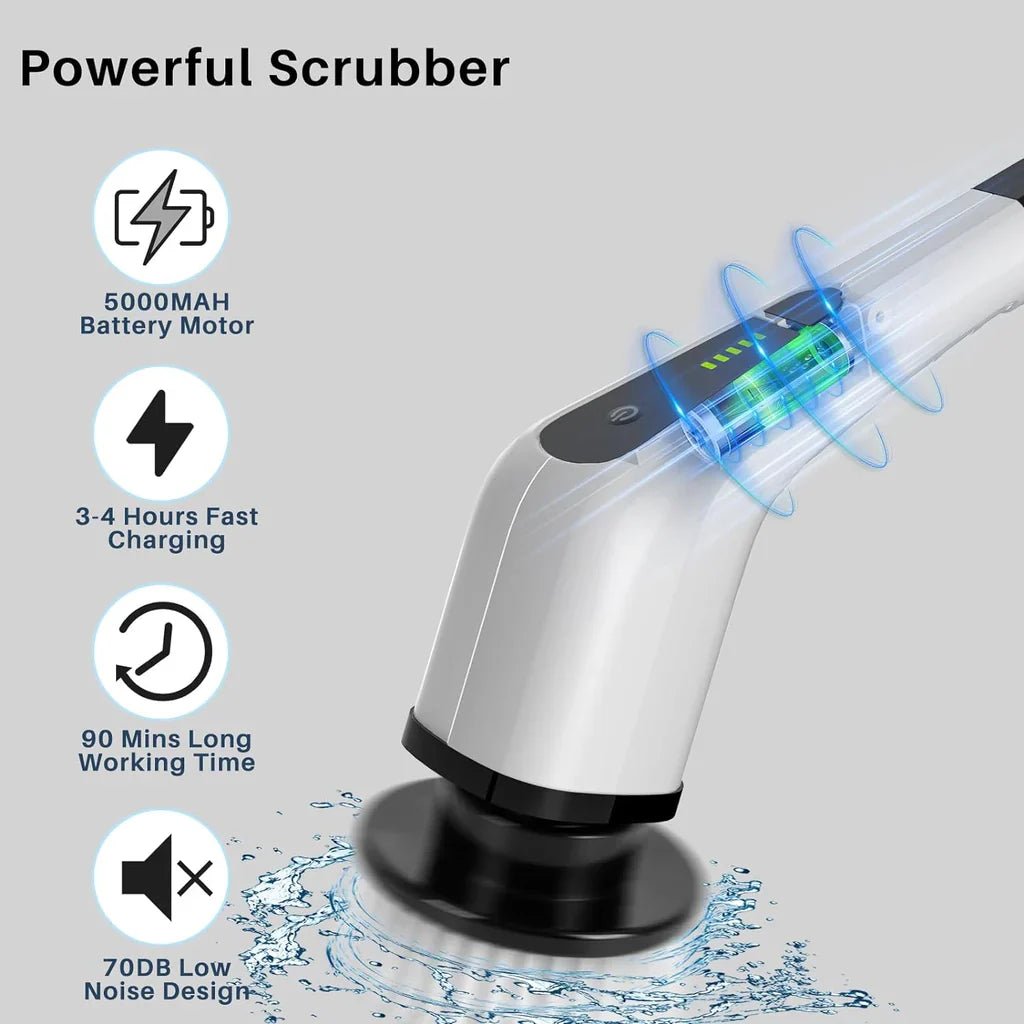 Powerful Scrubber

5000MAH Battery Motor

3-4 Hours Fast Charging

90 Mins Long Working Time

70DB Low Noise Design