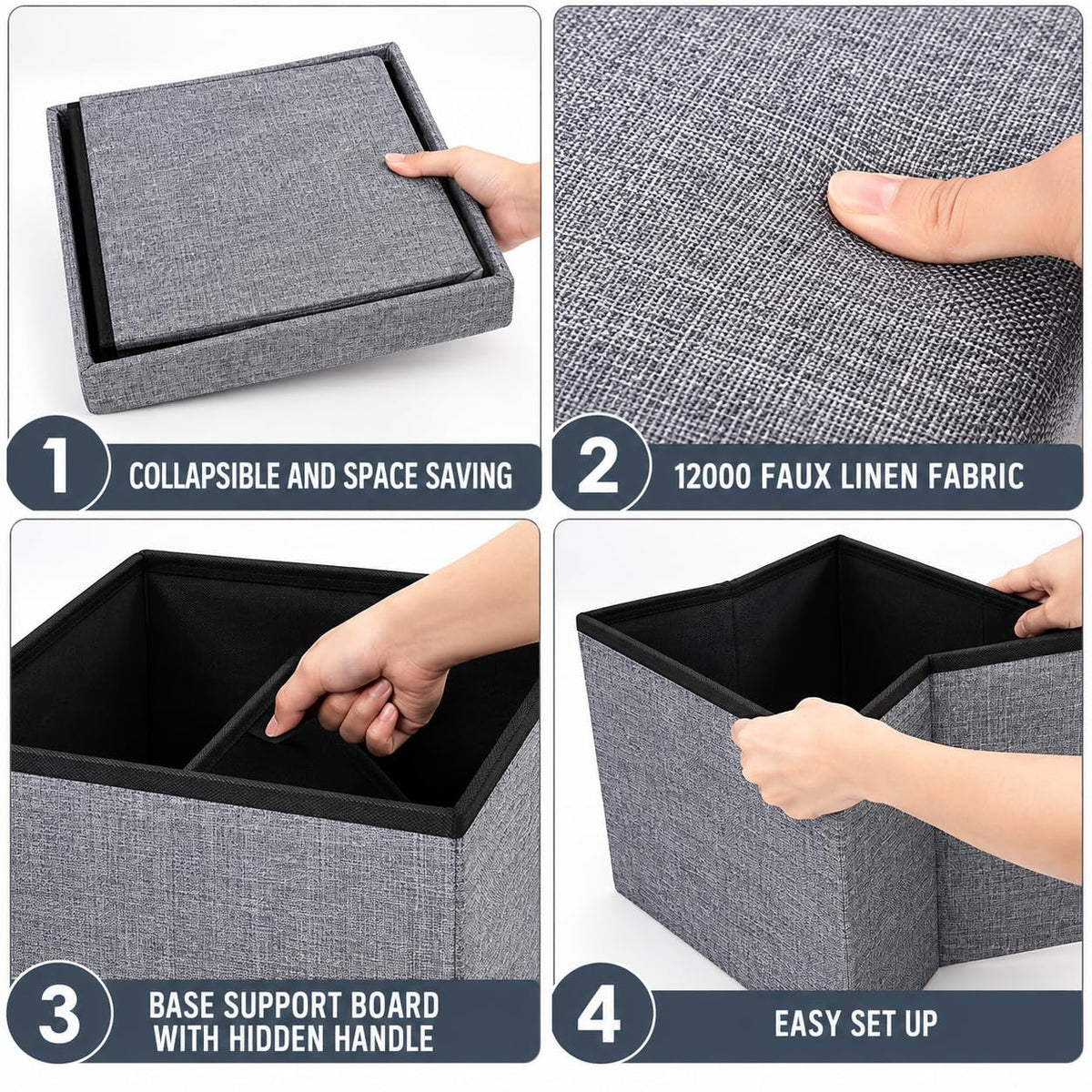 1

COLLAPSIBLE AND SPACE SAVING

2

12000 FAUX LINEN FABRIC

3

BASE SUPPORT BOARD
WITH HIDDEN HANDLE

4

EASY SET UP